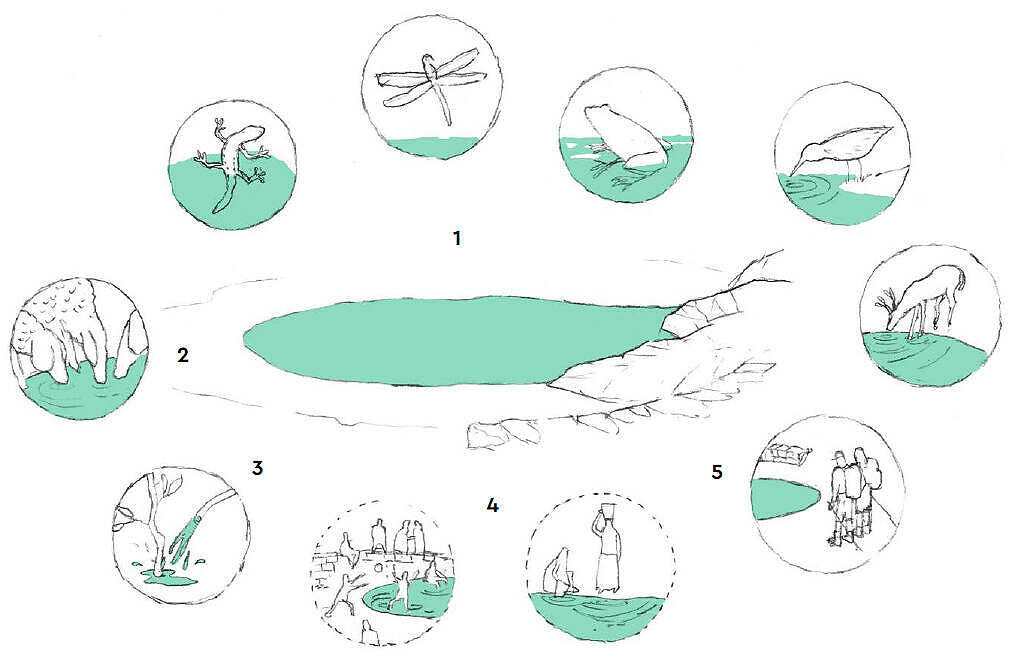 1

2

3

4

5